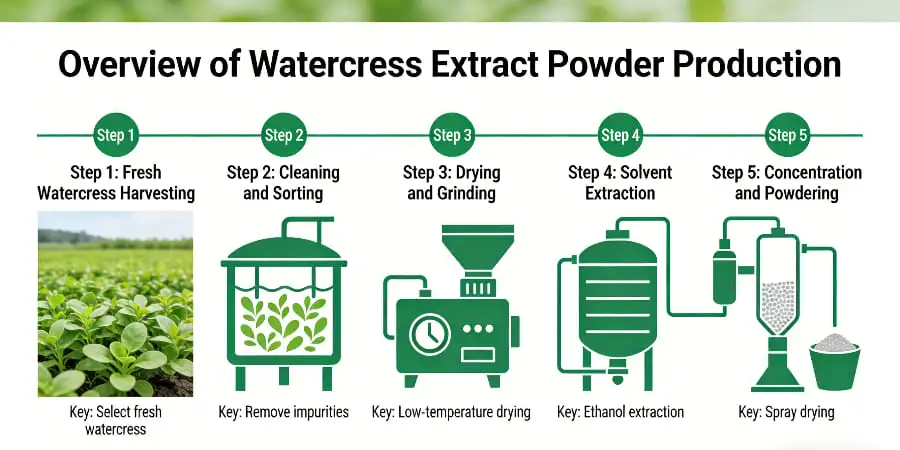 Overview of Watercress Extract Powder Production

Step 1

Step 1: Fresh Watercress Harvesting

Key: Select fresh watercress

Step 2

Step 2: Cleaning and Sorting

Key: Remove impurities

Step 3

Step 3: Drying and Grinding

Key: Low-temperature drying

Step 4

Step 4: Solvent Extraction

Key: Ethanol extraction

Step 5

Step 5: Concentration and Powdering

Key: Spray drying